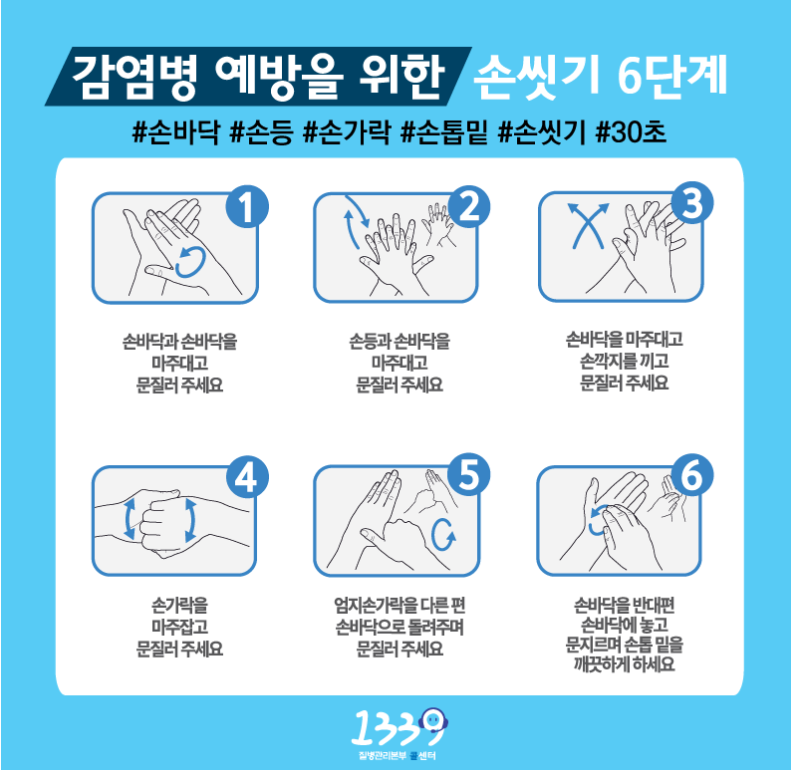 감염병 예방을 위한 손씻기 6단계

#손바닥 #손등 #손가락 #손톱밑 #손씻기 #30초

1

손바닥과 손바닥을 마주대고 문질러 주세요

2

손등과 손바닥을 마주대고 문질러 주세요

3

손바닥을 마주대고 손깍지를 끼고 문질러 주세요

4

손가락을 마주잡고 문질러 주세요

5

엄지손가락을 다른 편 손바닥으로 돌려주며 문질러 주세요

6

손바닥을 반대편 손바닥에 놓고 문지르며 손톱 밑을 깨끗하게 하세요

1339

질병관리본부 콜센터